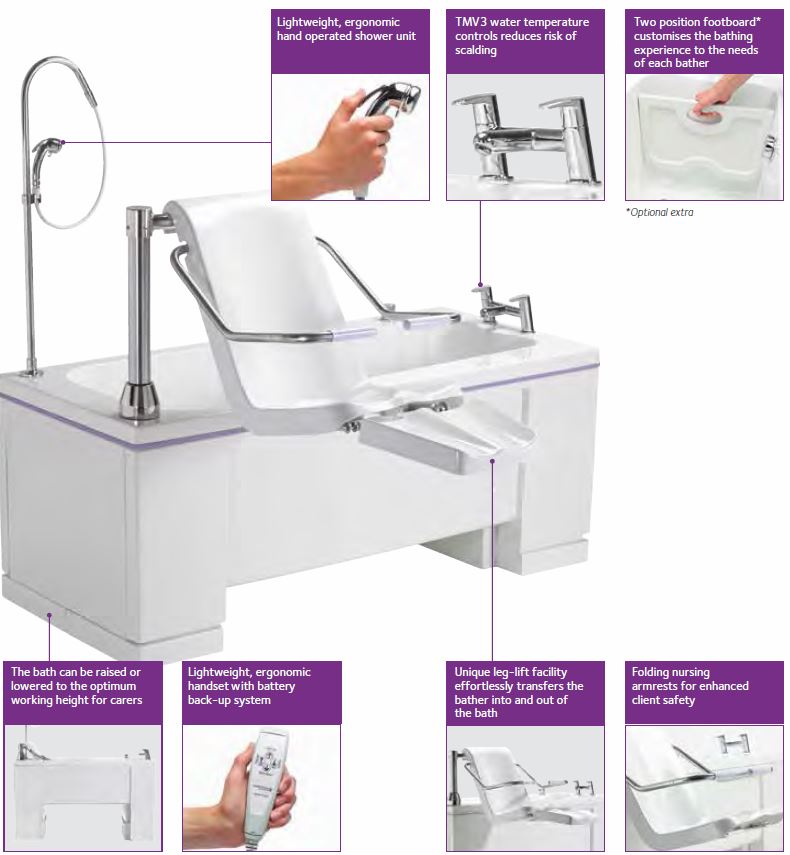 Lightweight, ergonomic hand operated shower unit

TMV3 water temperature controls reduces risk of scalding

Two position footboard* customises the bathing experience to the needs of each bather

*Optional extra

The bath can be raised or lowered to the optimum working height for carers

Lightweight, ergonomic handset with battery back-up system

Unique leg-lift facility effortlessly transfers the bather into and out of the bath

Folding nursing armrests for enhanced client safety