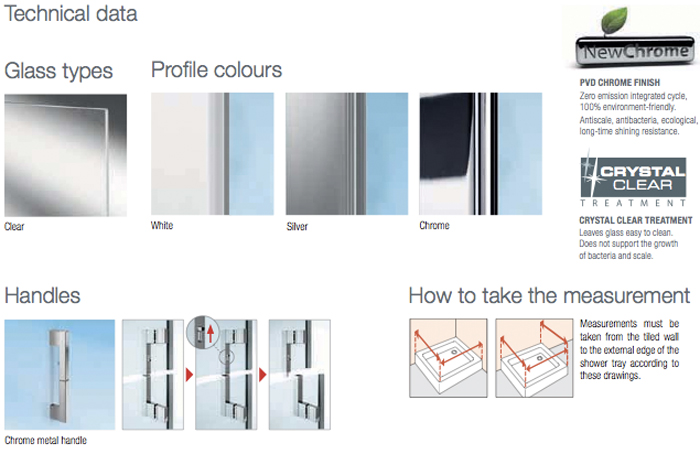 Technical data

Glass types

Clear

Profile colours

White

Silver

Chrome

NewChrome

PVD CHROME FINISH
Zero emission integrated cycle, 100% environment-friendly. Antiscale, antibacteria, ecological, long-time shining resistance.

CRYSTAL CLEAR TREATMENT

CRYSTAL CLEAR TREATMENT
Leaves glass easy to clean. Does not support the growth of bacteria and scale.

Handles

Chrome metal handle

How to take the measurement

Measurements must be taken from the tiled wall to the external edge of the shower tray according to these drawings.