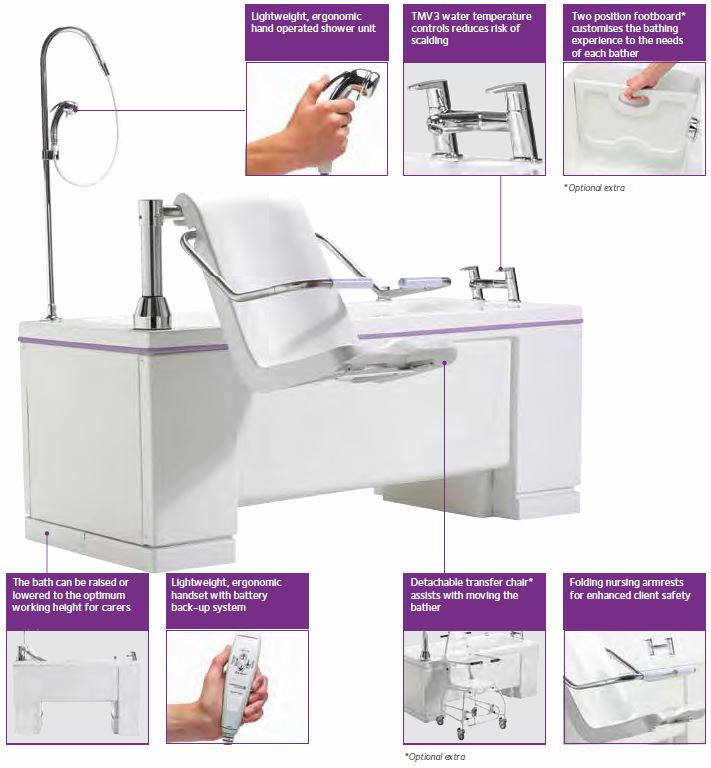 Lightweight, ergonomic hand operated shower unit

TMV3 water temperature controls reduces risk of scalding

Two position footboard* customises the bathing experience to the needs of each bather

*Optional extra

The bath can be raised or lowered to the optimum working height for carers

Lightweight, ergonomic handset with battery back-up system

Detachable transfer chair* assists with moving the bather

Folding nursing armrests for enhanced client safety

*Optional extra