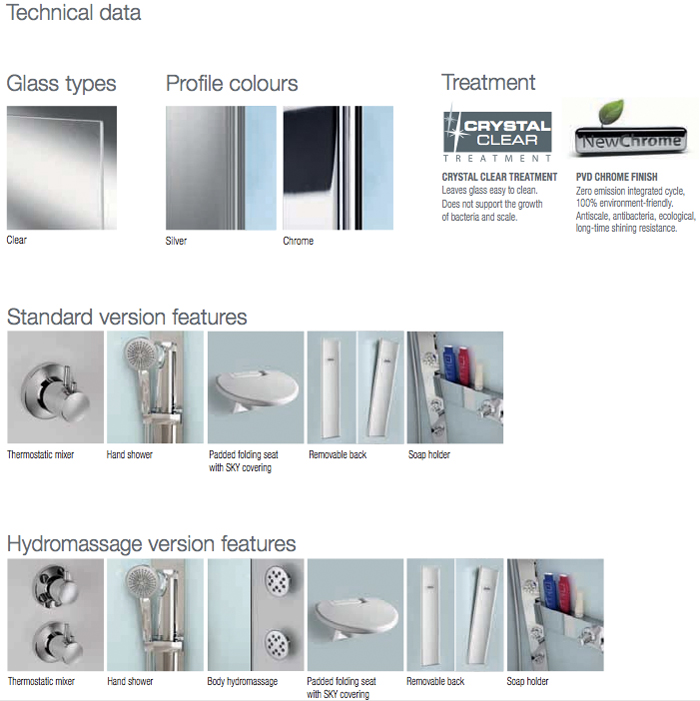 Technical data

Glass types

Clear

Profile colours

Silver

Chrome

Treatment

CRYSTAL CLEAR TREATMENT

NewChrome

CRYSTAL CLEAR TREATMENT
Leaves glass easy to clean. Does not support the growth of bacteria and scale.

PVD CHROME FINISH
Zero emission integrated cycle, 100% environment-friendly. Antiscale, antibacteria, ecological, long-time shining resistance.

Standard version features

Thermostatic mixer

Hand shower

Padded folding seat with SKY covering

Removable back

Soap holder

Hydromassage version features

Thermostatic mixer

Hand shower

Body hydromassage

Padded folding seat with SKY covering

Removable back

Soap holder