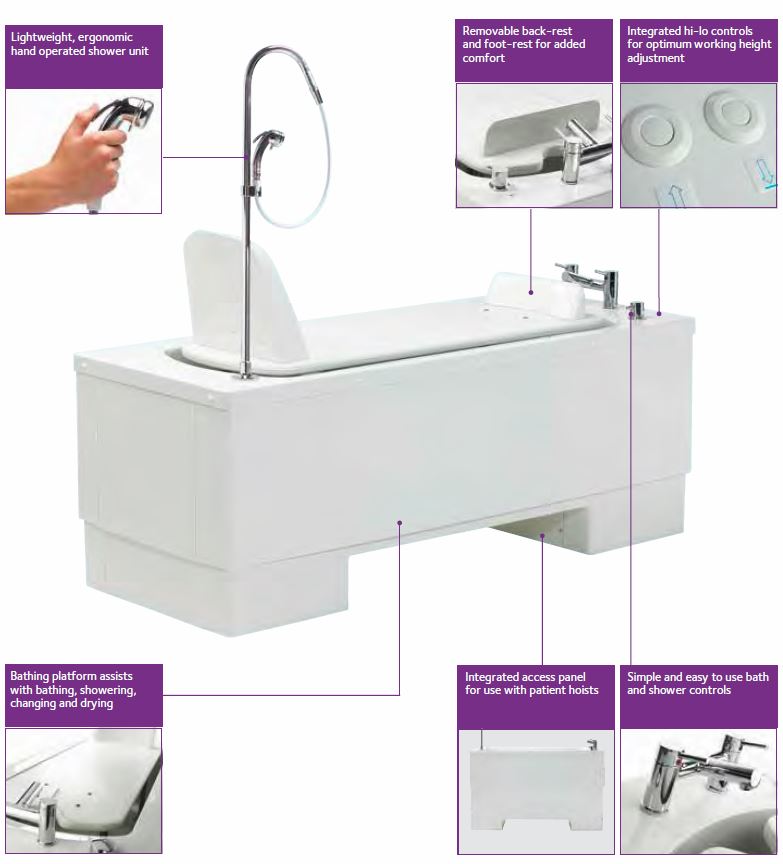 Lightweight, ergonomic hand operated shower unit

Removable back-rest and foot-rest for added comfort

Integrated hi-lo controls for optimum working height adjustment

Bathing platform assists with bathing, showering, changing and drying

Integrated access panel for use with patient hoists

Simple and easy to use bath and shower controls