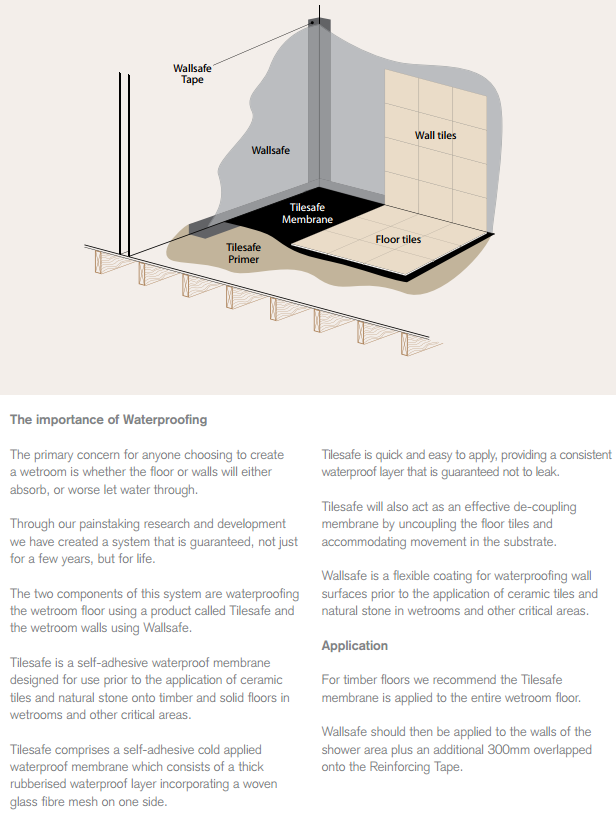 Wallsafe Tape

Wallsafe

Wall tiles

Tilesafe Membrane

Tilesafe Primer

Floor tiles

The importance of Waterproofing

The primary concern for anyone choosing to create a wetroom is whether the floor or walls will either absorb, or worse let water through.

Through our painstaking research and development we have created a system that is guaranteed, not just for a few years, but for life.

The two components of this system are waterproofing the wetroom floor using a product called Tilesafe and the wetroom walls using Wallsafe.

Tilesafe is a self-adhesive waterproof membrane designed for use prior to the application of ceramic tiles and natural stone onto timber and solid floors in wetrooms and other critical areas.

Tilesafe comprises a self-adhesive cold applied waterproof membrane which consists of a thick rubberised waterproof layer incorporating a woven glass fibre mesh on one side.

Tilesafe is quick and easy to apply, providing a consistent waterproof layer that is guaranteed not to leak.

Tilesafe will also act as an effective de-coupling membrane by uncoupling the floor tiles and accommodating movement in the substrate.

Wallsafe is a flexible coating for waterproofing wall surfaces prior to the application of ceramic tiles and natural stone in wetrooms and other critical areas.

Application

For timber floors we recommend the Tilesafe membrane is applied to the entire wetroom floor.

Wallsafe should then be applied to the walls of the shower area plus an additional 300mm overlapped onto the Reinforcing Tape.