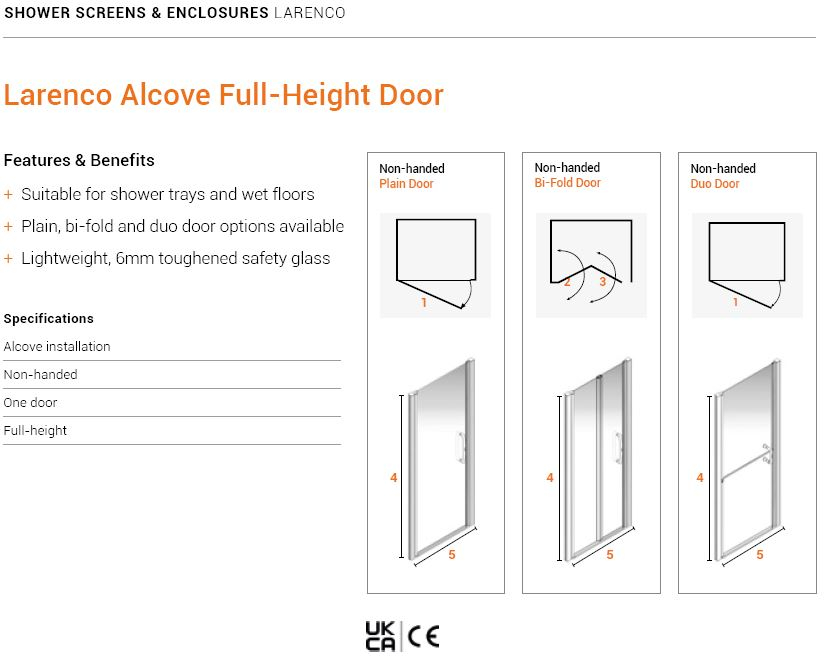 SHOWER SCREENS & ENCLOSURES LARENCO

Larenco Alcove Full-Height Door

Features & Benefits

+ Suitable for shower trays and wet floors

+ Plain, bi-fold and duo door options available

+ Lightweight, 6mm toughened safety glass

Specifications

Alcove installation

Non-handed

One door

Full-height

Non-handed
Plain Door

1

4

5

Non-handed
Bi-Fold Door

2 3

4

5

Non-handed
Duo Door

1

4

5

UK CA CE