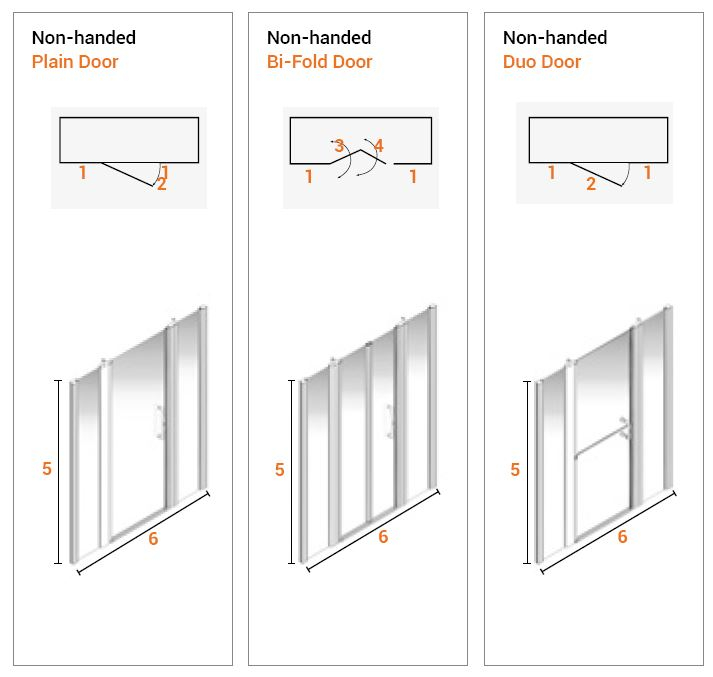 Non-handed
Plain Door

1
1
2

5
6

Non-handed
Bi-Fold Door

3
4
1
1

5
6

Non-handed
Duo Door

1
2
1

5
6