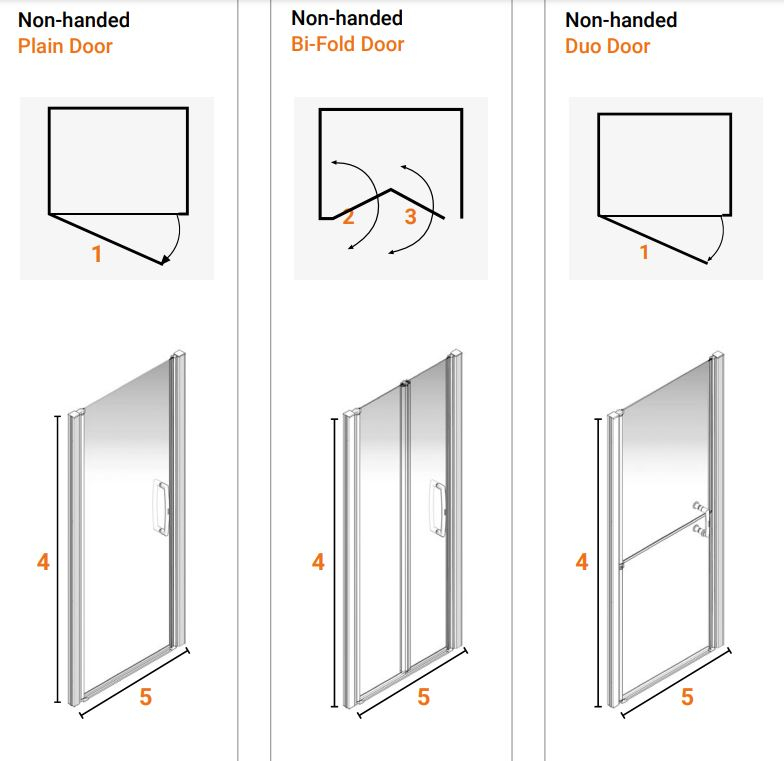 Non-handed
Plain Door

1

4

5

Non-handed
Bi-Fold Door

2 3

4

5

Non-handed
Duo Door

1

4

5