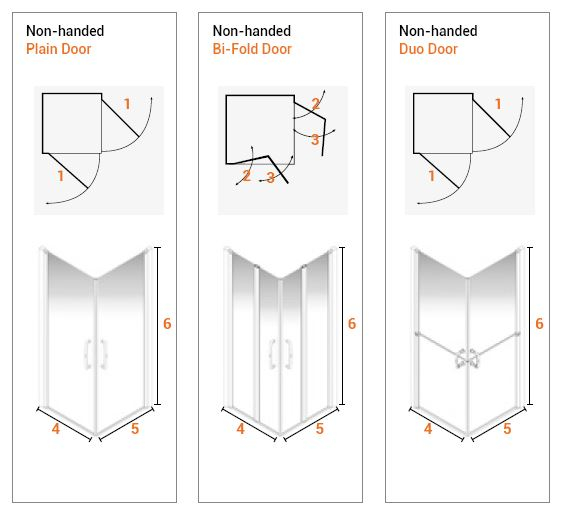 Non-handed
Plain Door

1
1

6
4
5

Non-handed
Bi-Fold Door

2
3
2
3

6
4
5

Non-handed
Duo Door

1
1

6
4
5