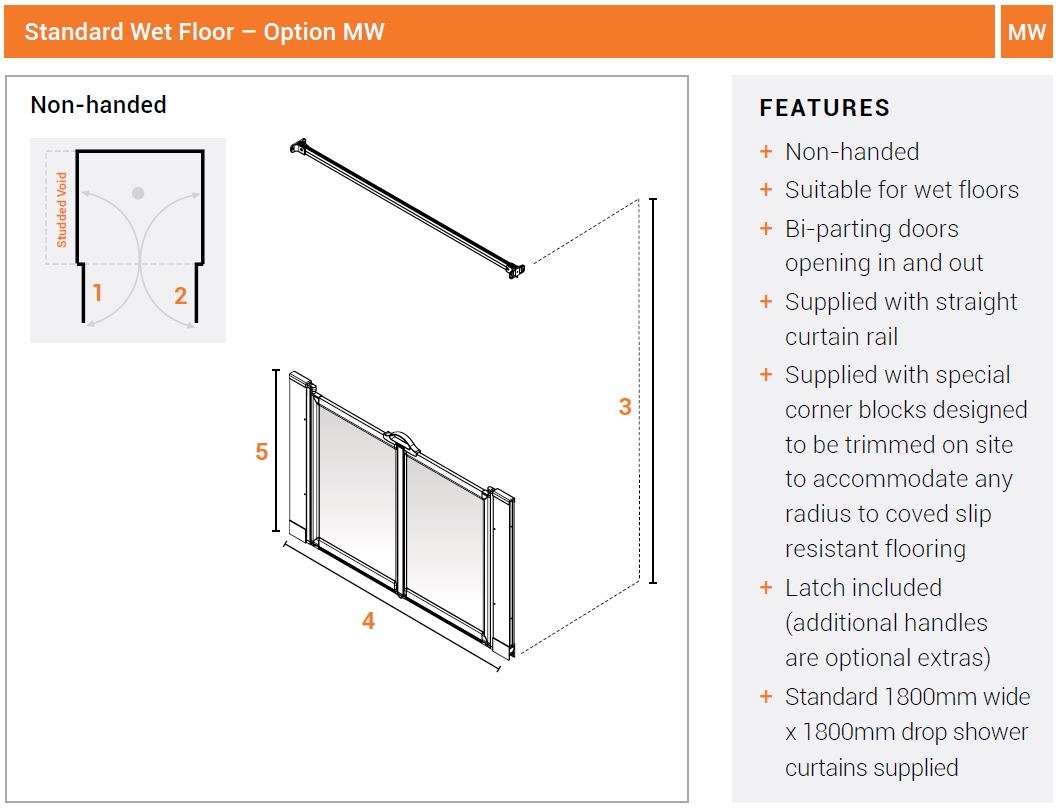 Standard Wet Floor – Option MW

MW

Non-handed

Studded Void

1

2

3

5

4

FEATURES

+ Non-handed

+ Suitable for wet floors

+ Bi-parting doors opening in and out

+ Supplied with straight curtain rail

+ Supplied with special corner blocks designed to be trimmed on site to accommodate any radius to coved slip resistant flooring

+ Latch included (additional handles are optional extras)

+ Standard 1800mm wide x 1800mm drop shower curtains supplied