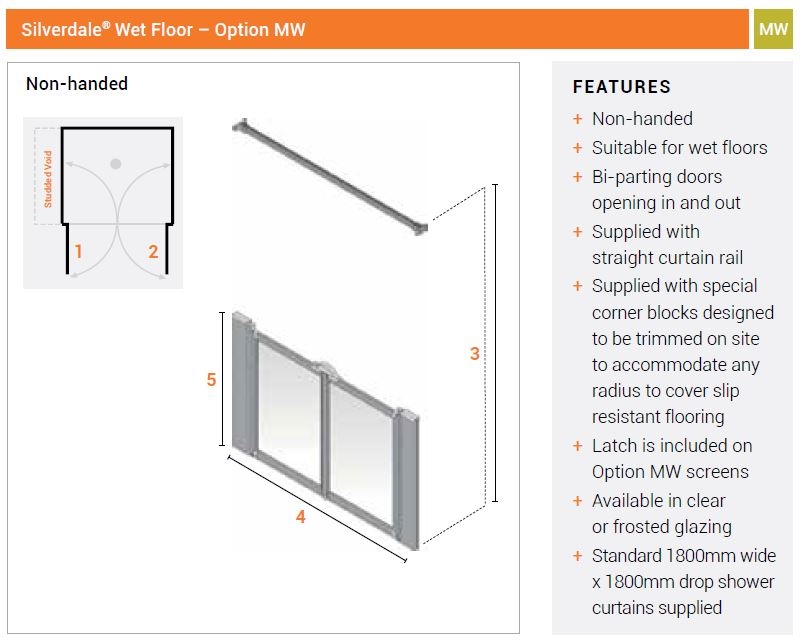 Silverdale® Wet Floor – Option MW

MW

Non-handed

Studded Void

1

2

5

4

3

FEATURES

+ Non-handed
+ Suitable for wet floors
+ Bi-parting doors opening in and out
+ Supplied with straight curtain rail
+ Supplied with special corner blocks designed to be trimmed on site to accommodate any radius to cover slip resistant flooring
+ Latch is included on Option MW screens
+ Available in clear or frosted glazing
+ Standard 1800mm wide x 1800mm drop shower curtains supplied