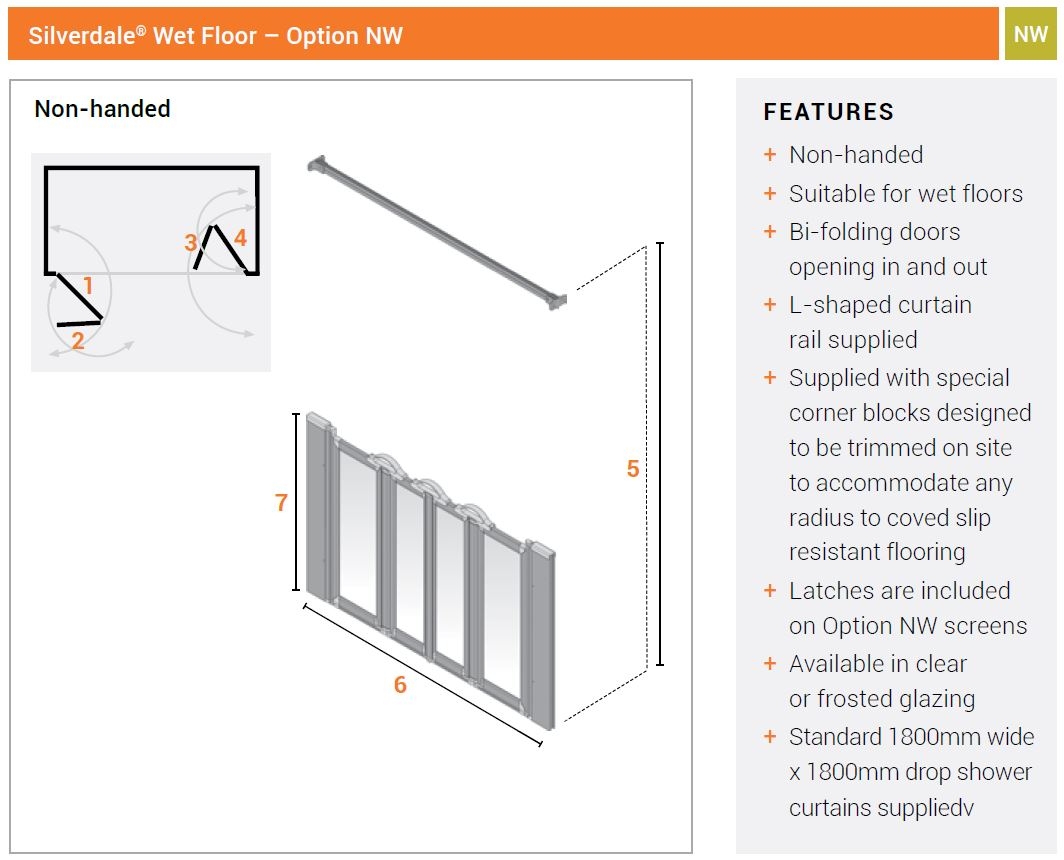 Silverdale® Wet Floor – Option NW

NW

Non-handed

1
2
3
4

5
6
7

FEATURES

+ Non-handed
+ Suitable for wet floors
+ Bi-folding doors opening in and out
+ L-shaped curtain rail supplied
+ Supplied with special corner blocks designed to be trimmed on site to accommodate any radius to coved slip resistant flooring
+ Latches are included on Option NW screens
+ Available in clear or frosted glazing
+ Standard 1800mm wide x 1800mm drop shower curtains suppliedv