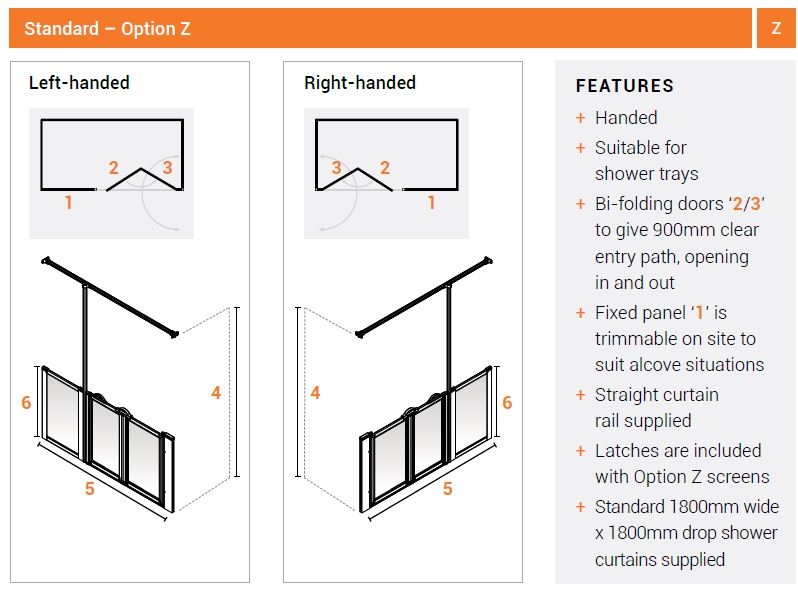 Standard – Option Z

Z

Left-handed

2 3

1

6

4

5

Right-handed

3 2

1

4

6

5

FEATURES

+ Handed

+ Suitable for shower trays

+ Bi-folding doors '2/3' to give 900mm clear entry path, opening in and out

+ Fixed panel '1' is trimmable on site to suit alcove situations

+ Straight curtain rail supplied

+ Latches are included with Option Z screens

+ Standard 1800mm wide x 1800mm drop shower curtains supplied