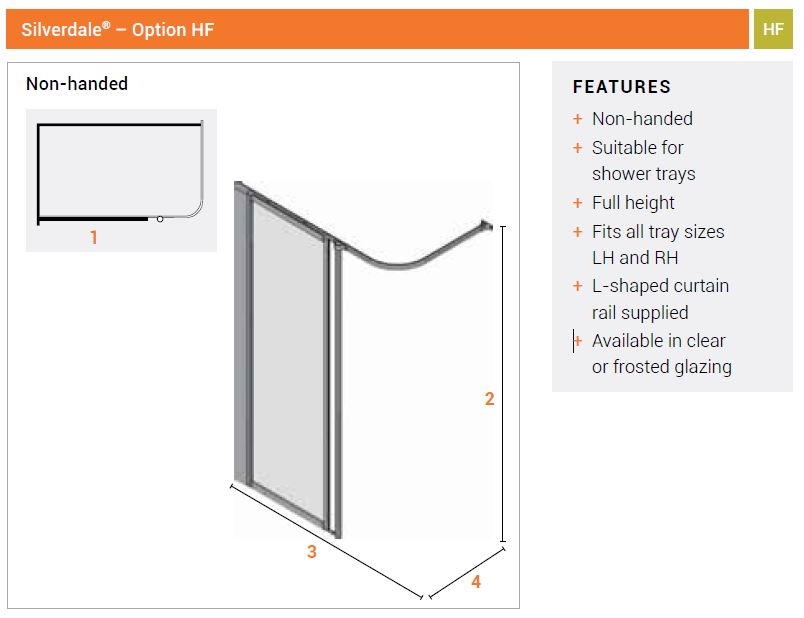 Silverdale® – Option HF

HF

Non-handed

1

2

3

4

FEATURES

+ Non-handed
+ Suitable for shower trays
+ Full height
+ Fits all tray sizes LH and RH
+ L-shaped curtain rail supplied
+ Available in clear or frosted glazing