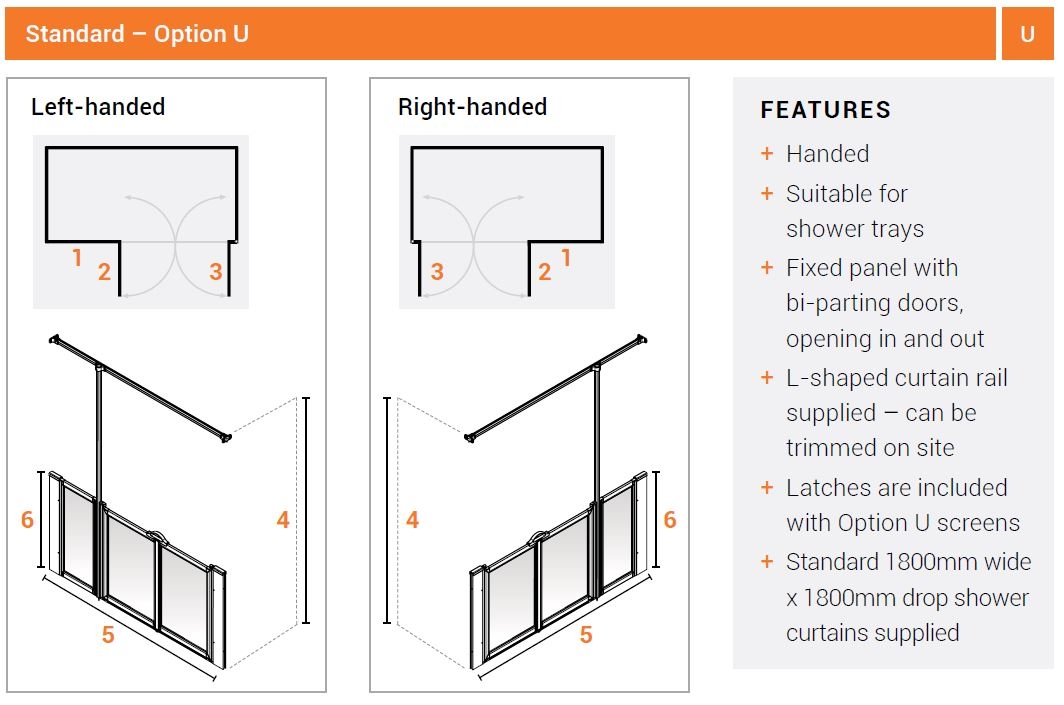 Standard – Option U

U

Left-handed

1 2 3

6

4

5

Right-handed

3 2 1

4

6

5

FEATURES

+ Handed

+ Suitable for shower trays

+ Fixed panel with bi-parting doors, opening in and out

+ L-shaped curtain rail supplied – can be trimmed on site

+ Latches are included with Option U screens

+ Standard 1800mm wide x 1800mm drop shower curtains supplied