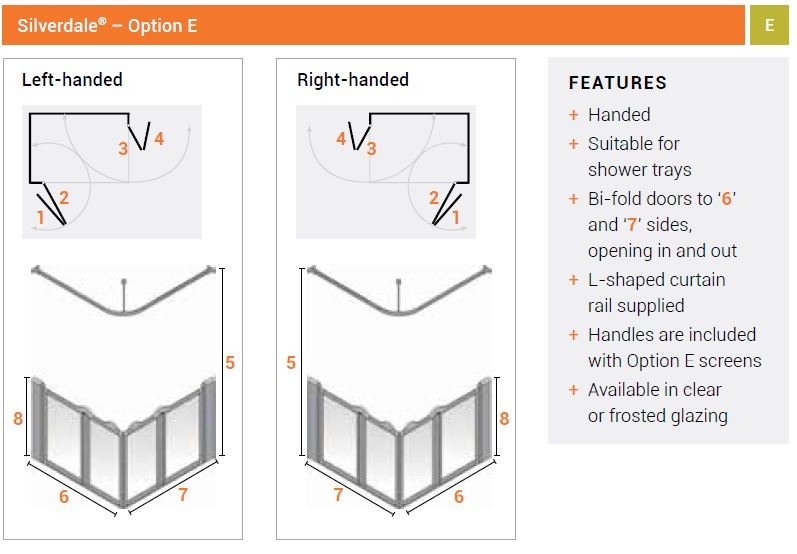 Silverdale® – Option E

E

Left-handed

3 4

2

1

5

8

6 7

Right-handed

4 3

2

1

5

8

7 6

FEATURES

+ Handed

+ Suitable for shower trays

+ Bi-fold doors to '6' and '7' sides, opening in and out

+ L-shaped curtain rail supplied

+ Handles are included with Option E screens

+ Available in clear or frosted glazing