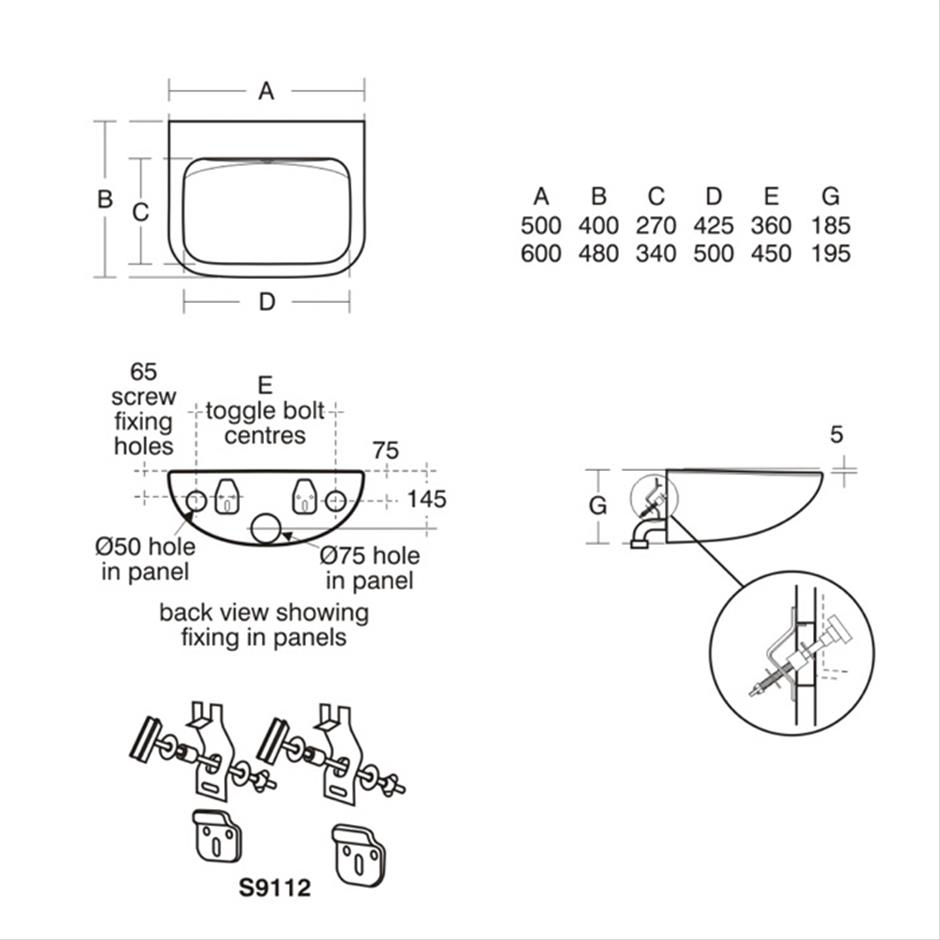 A

B C

D

| A | B | C | D | E | G |
|---|---|---|---|---|---|
| 500 | 400 | 270 | 425 | 360 | 185 |
| 600 | 480 | 340 | 500 | 450 | 195 |

65 screw fixing holes

E toggle bolt centres

75

145

Ø50 hole in panel

Ø75 hole in panel

back view showing fixing in panels

5

G

S9112