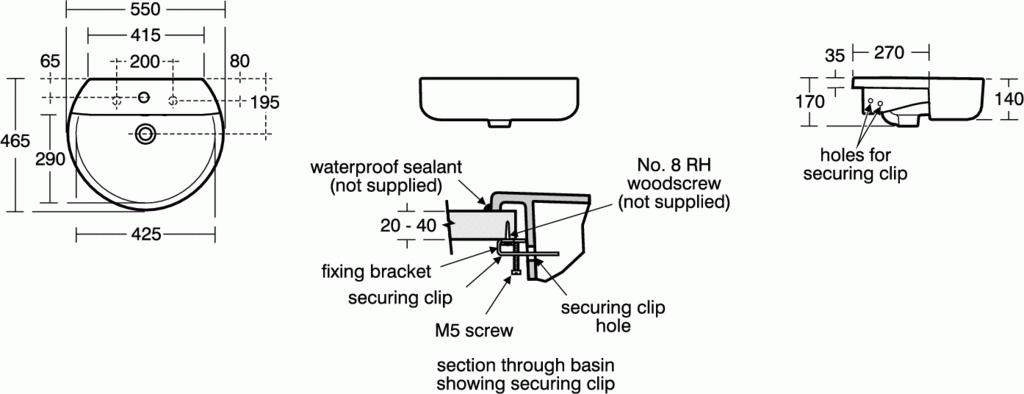 550
415
65
200
80
195
465
290
425

waterproof sealant
(not supplied)
No. 8 RH
woodscrew
(not supplied)
20 - 40
fixing bracket
securing clip
M5 screw
securing clip
hole

section through basin
showing securing clip

35
270
170
140
holes for
securing clip