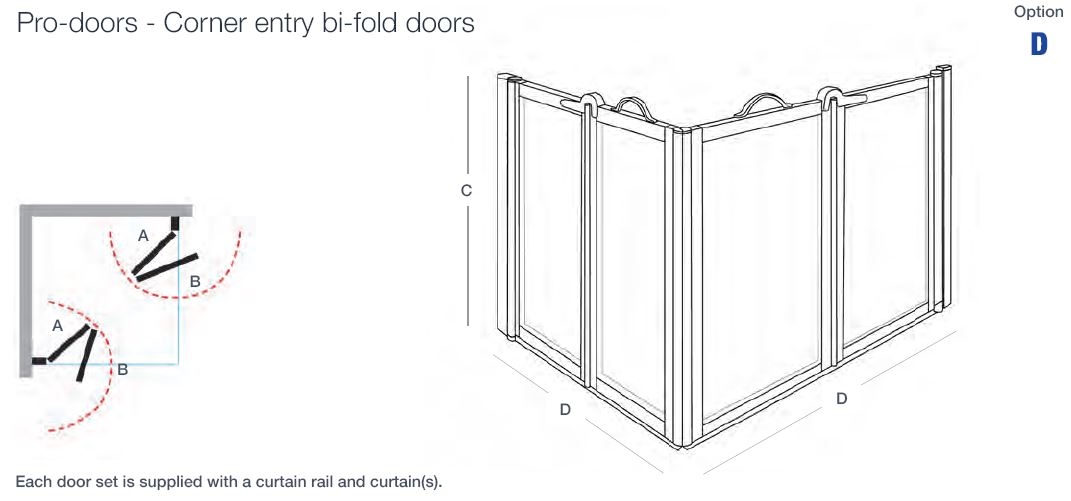 Pro-doors - Corner entry bi-fold doors

Option
D

A
B
A
B

C
D
D

Each door set is supplied with a curtain rail and curtain(s).