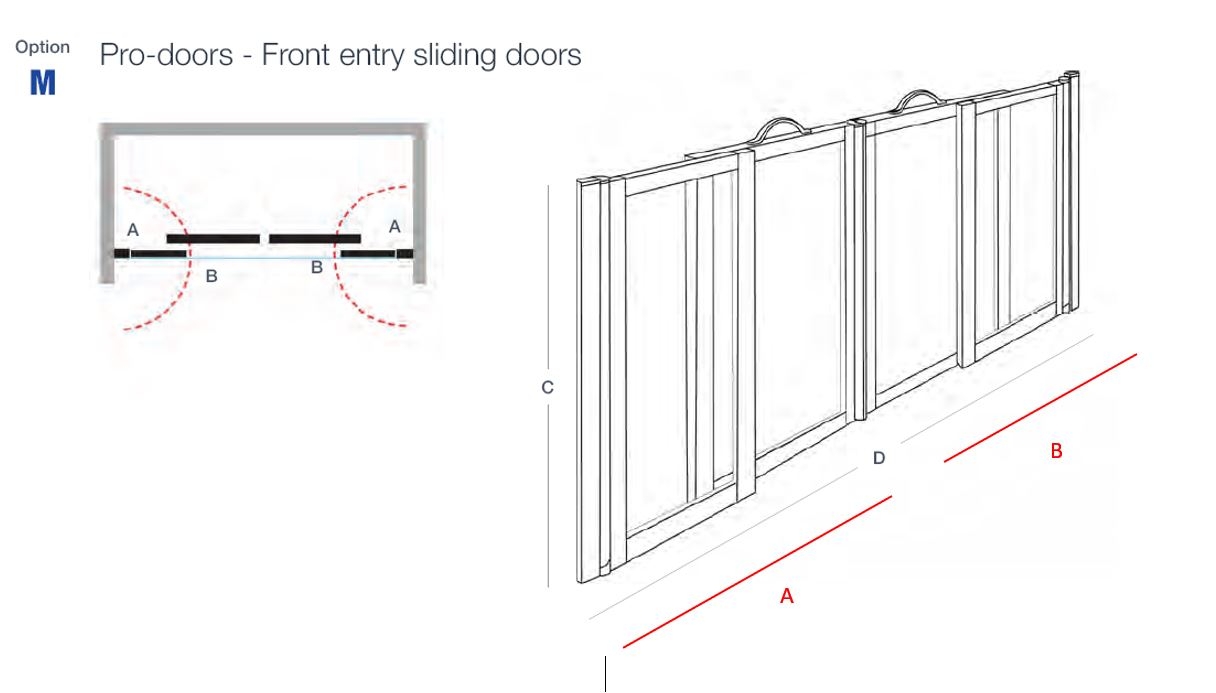 Option
M

Pro-doors - Front entry sliding doors

A
A
B
B

C
D
B
A