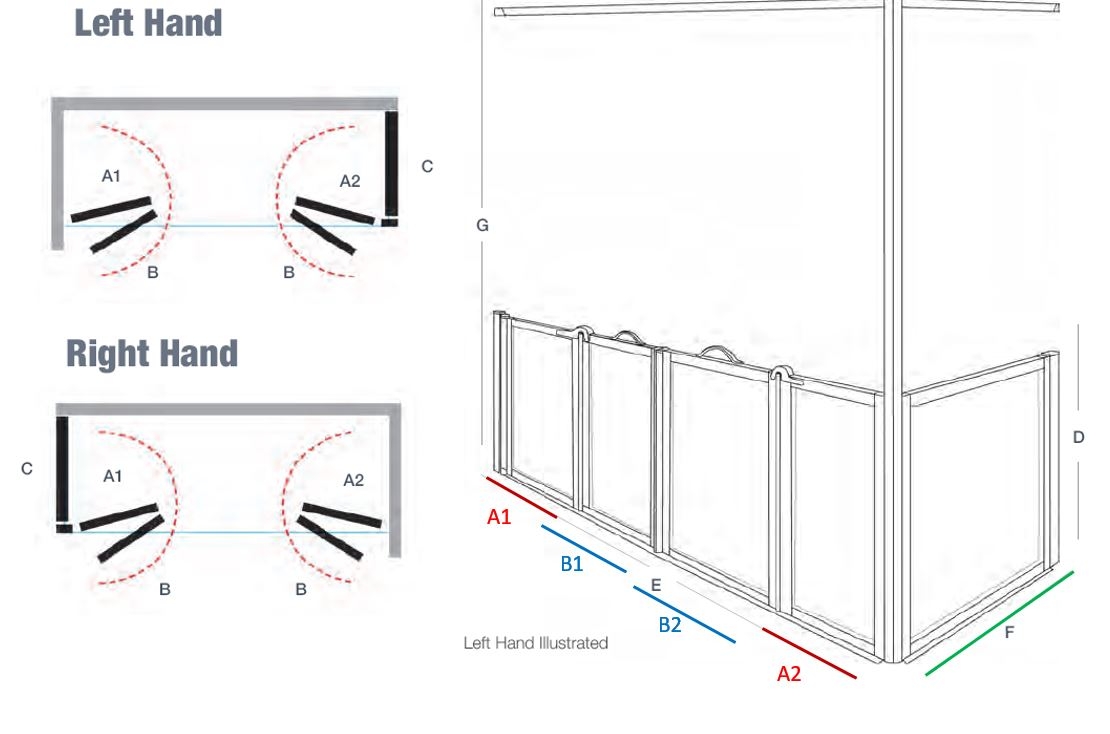 Left Hand

A1
A2
C
B
B

Right Hand

C
A1
A2
B
B

G
D
A1
B1
E
B2
A2
F
Left Hand Illustrated