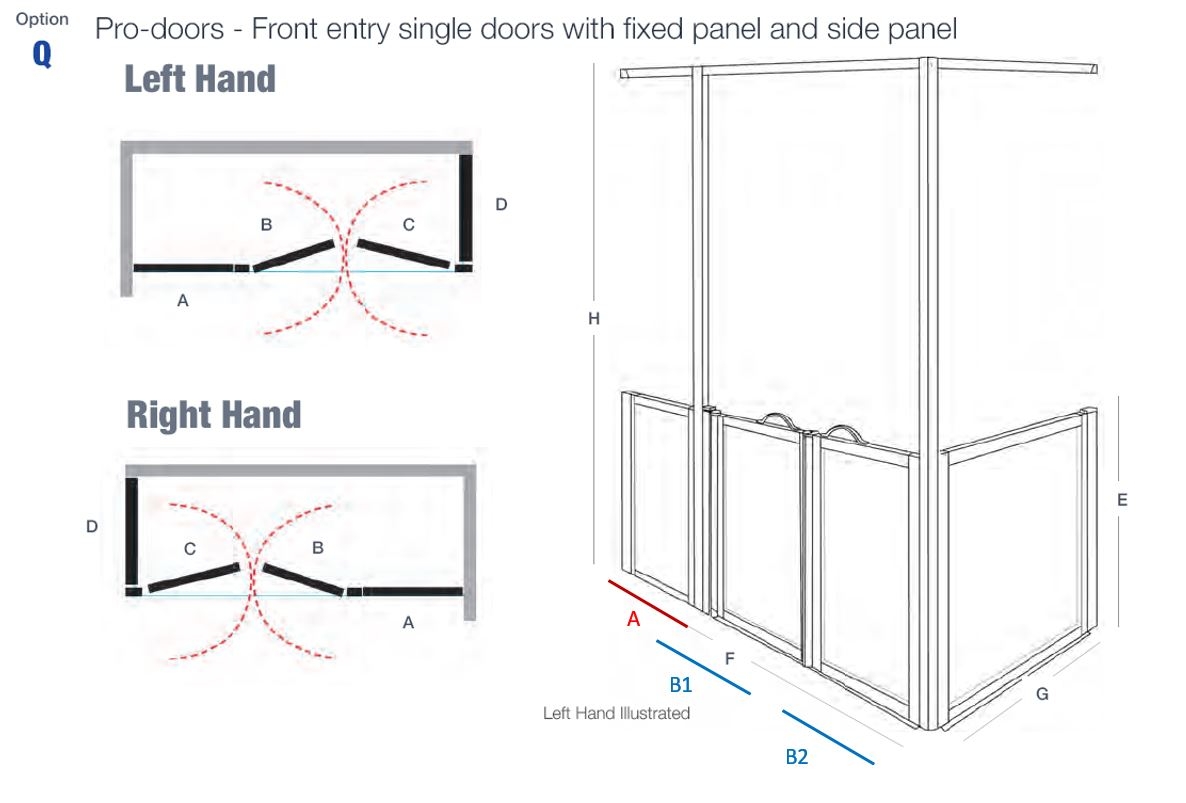 Option
Q

Pro-doors - Front entry single doors with fixed panel and side panel

Left Hand

B
C
D
A

Right Hand

D
C
B
A

H
E
A
F
B1
G
Left Hand Illustrated
B2