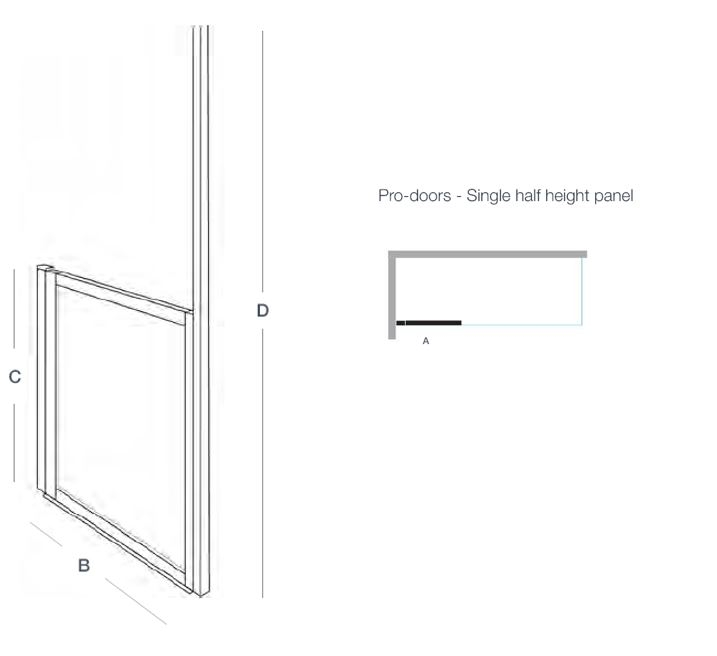 C

B

D

Pro-doors - Single half height panel

A