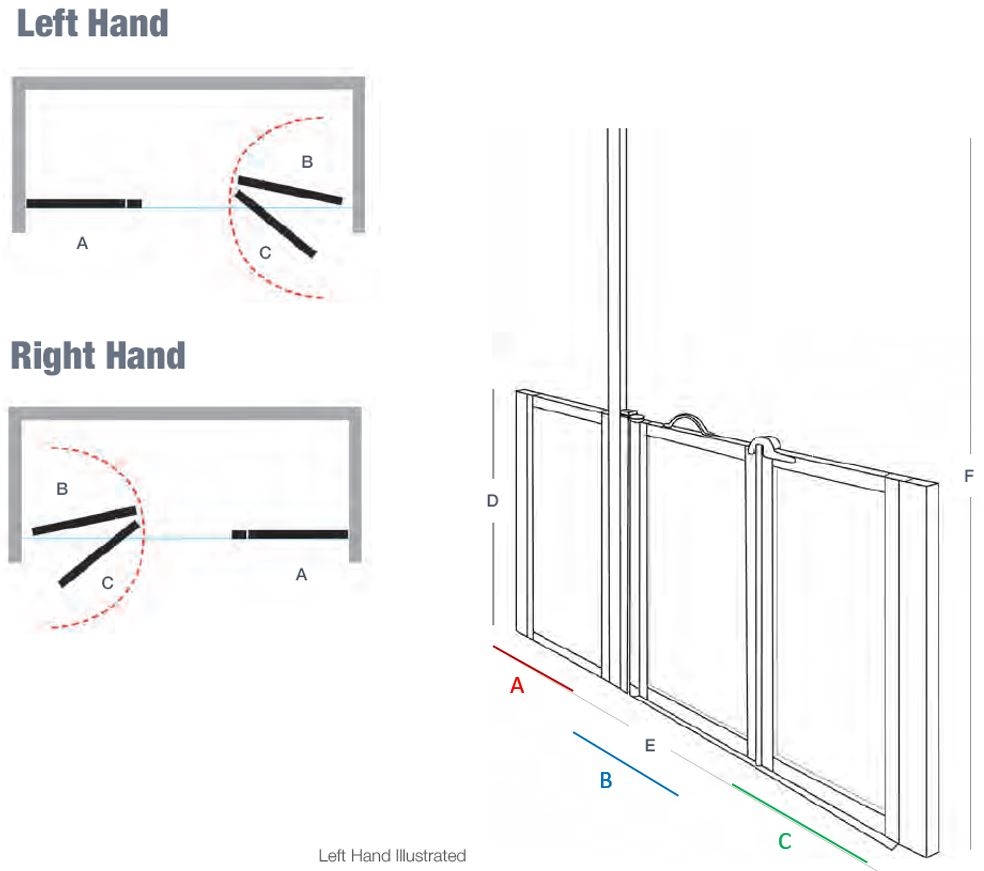 Left Hand

B

A

C

Right Hand

B

C

A

D

F

A

E

B

C

Left Hand Illustrated