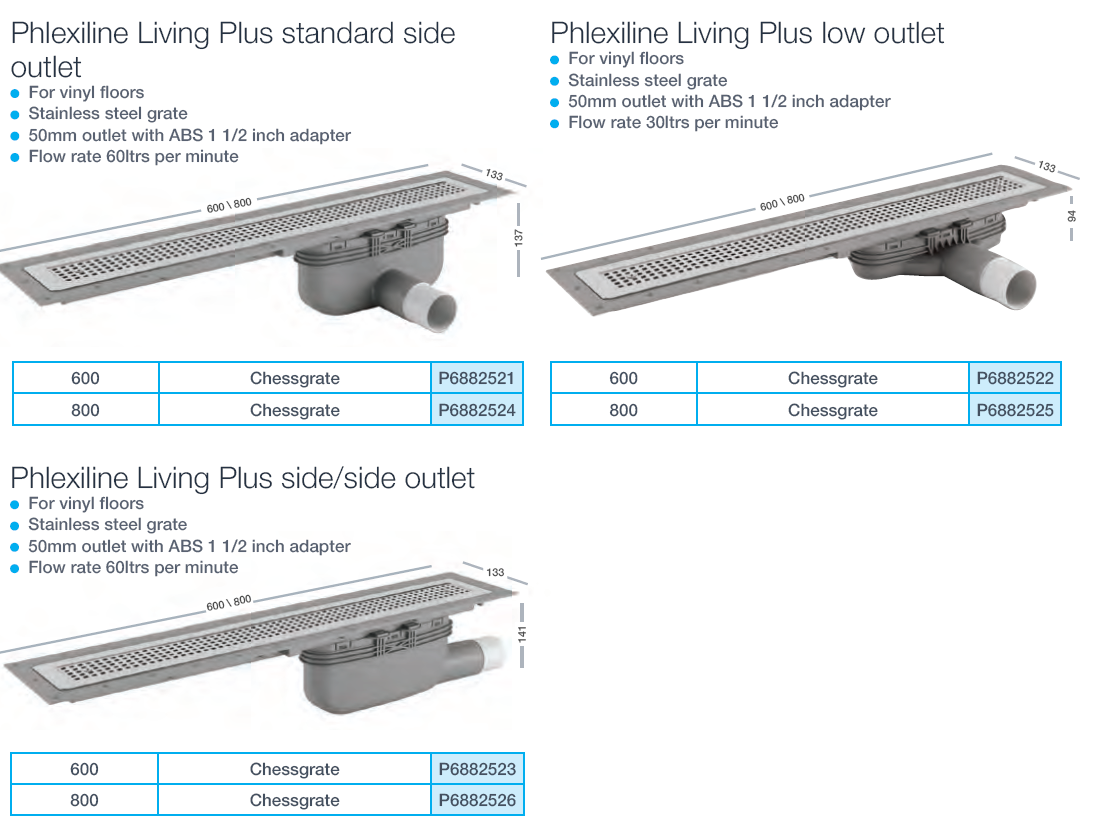 Phlexiline Living Plus standard side outlet

- For vinyl floors
- Stainless steel grate
- 50mm outlet with ABS 1 1/2 inch adapter
- Flow rate 60ltrs per minute

600 \ 800
133
137

| 600 | Chessgrate | P6882521 |
|---|---|---|
| 800 | Chessgrate | P6882524 |

Phlexiline Living Plus low outlet

- For vinyl floors
- Stainless steel grate
- 50mm outlet with ABS 1 1/2 inch adapter
- Flow rate 30ltrs per minute

600 \ 800
133
94

| 600 | Chessgrate | P6882522 |
|---|---|---|
| 800 | Chessgrate | P6882525 |

Phlexiline Living Plus side/side outlet

- For vinyl floors
- Stainless steel grate
- 50mm outlet with ABS 1 1/2 inch adapter
- Flow rate 60ltrs per minute

600 \ 800
133
141

| 600 | Chessgrate | P6882523 |
|---|---|---|
| 800 | Chessgrate | P6882526 |