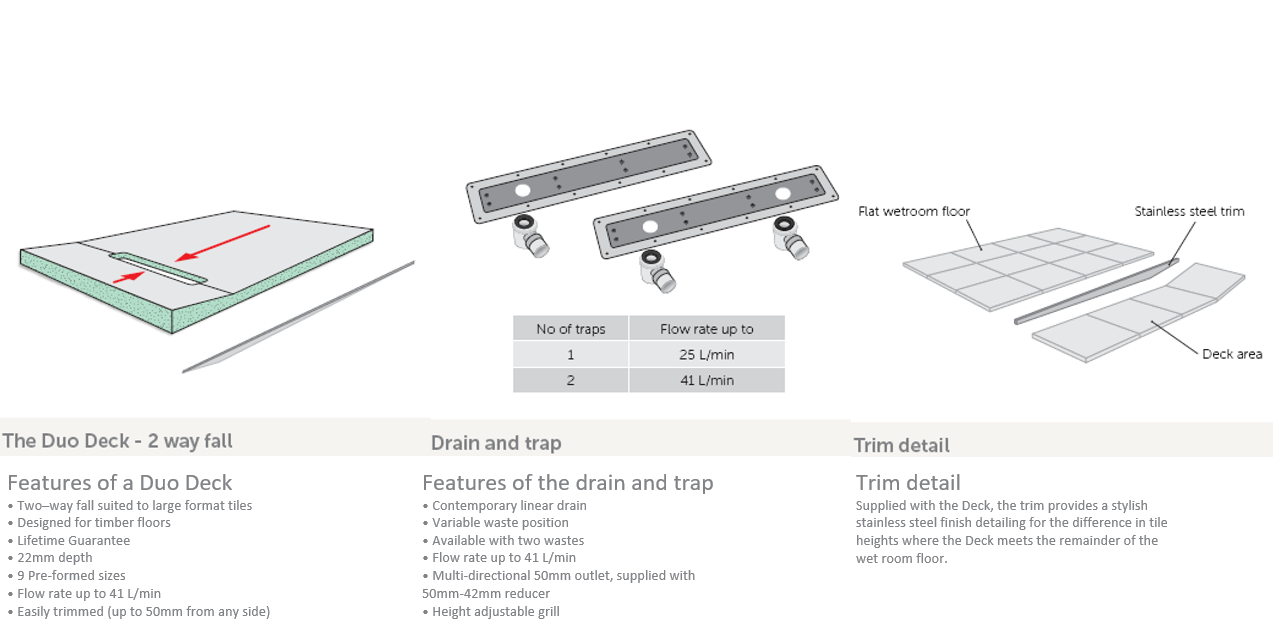 The Duo Deck - 2 way fall

Features of a Duo Deck
• Two–way fall suited to large format tiles
• Designed for timber floors
• Lifetime Guarantee
• 22mm depth
• 9 Pre-formed sizes
• Flow rate up to 41 L/min
• Easily trimmed (up to 50mm from any side)

| No of traps | Flow rate up to |
|---|---|
| 1 | 25 L/min |
| 2 | 41 L/min |

Drain and trap

Features of the drain and trap
• Contemporary linear drain
• Variable waste position
• Available with two wastes
• Flow rate up to 41 L/min
• Multi-directional 50mm outlet, supplied with 50mm-42mm reducer
• Height adjustable grill

Flat wetroom floor
Stainless steel trim
Deck area

Trim detail

Trim detail
Supplied with the Deck, the trim provides a stylish stainless steel finish detailing for the difference in tile heights where the Deck meets the remainder of the wet room floor.