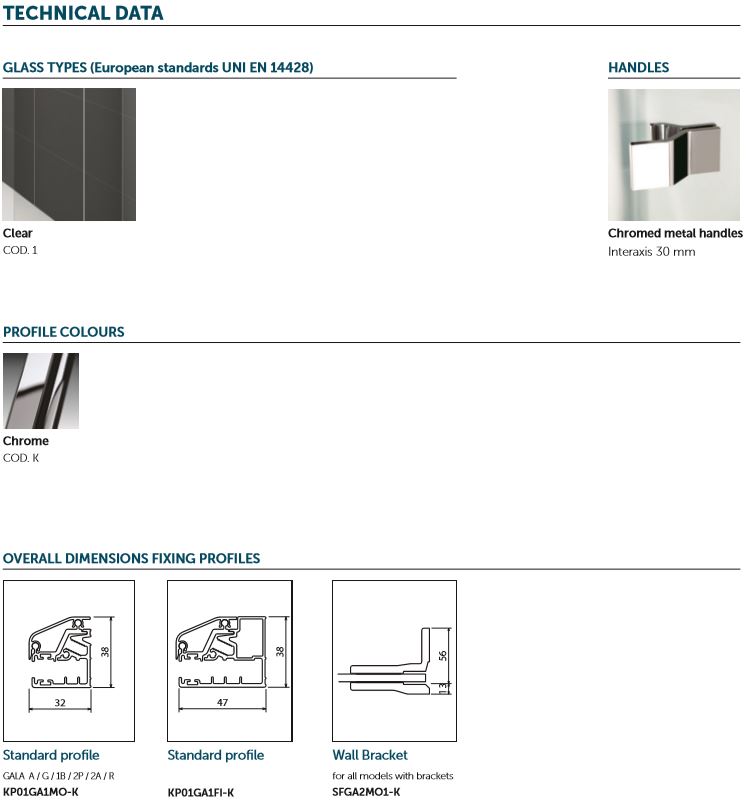 TECHNICAL DATA

GLASS TYPES (European standards UNI EN 14428)

Clear
COD. 1

HANDLES

Chromed metal handles
Interaxis 30 mm

PROFILE COLOURS

Chrome
COD. K

OVERALL DIMENSIONS FIXING PROFILES

38
32

Standard profile
GALA A / G / 1B / 2P / 2A / R
KP01GA1MO-K

38
47

Standard profile
KP01GA1FI-K

56
13

Wall Bracket
for all models with brackets
SFGA2MO1-K