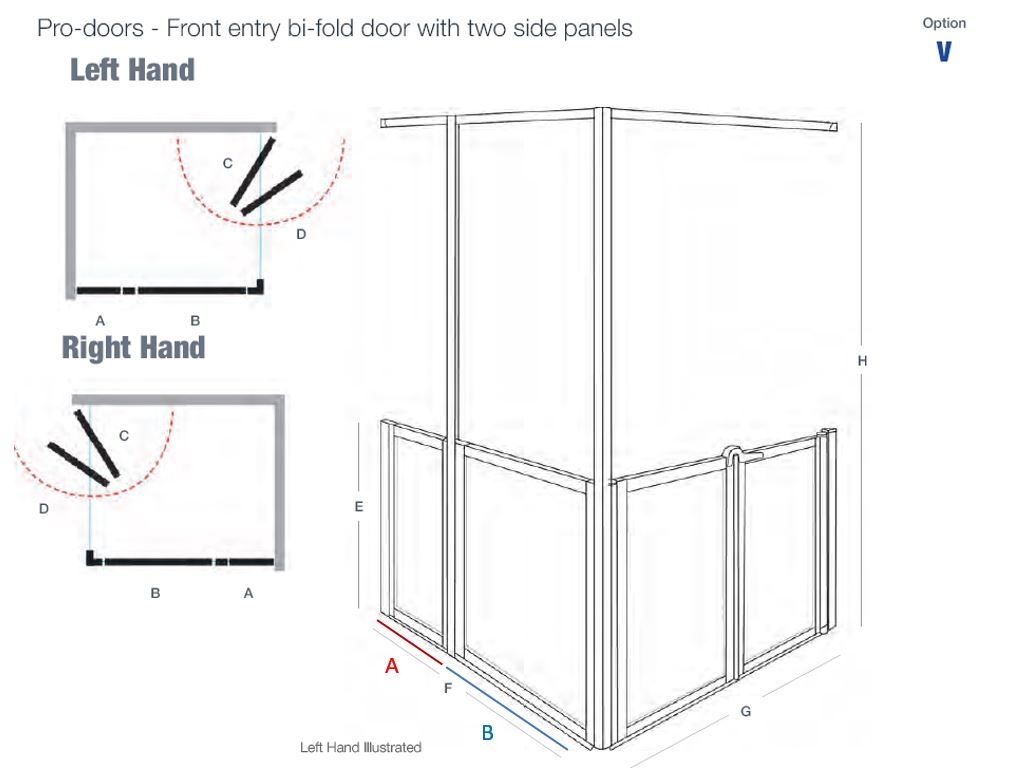 Pro-doors - Front entry bi-fold door with two side panels

Option
V

Left Hand

C

D

A B

Right Hand

C

D

B A

H

E

A

F

B

G

Left Hand Illustrated