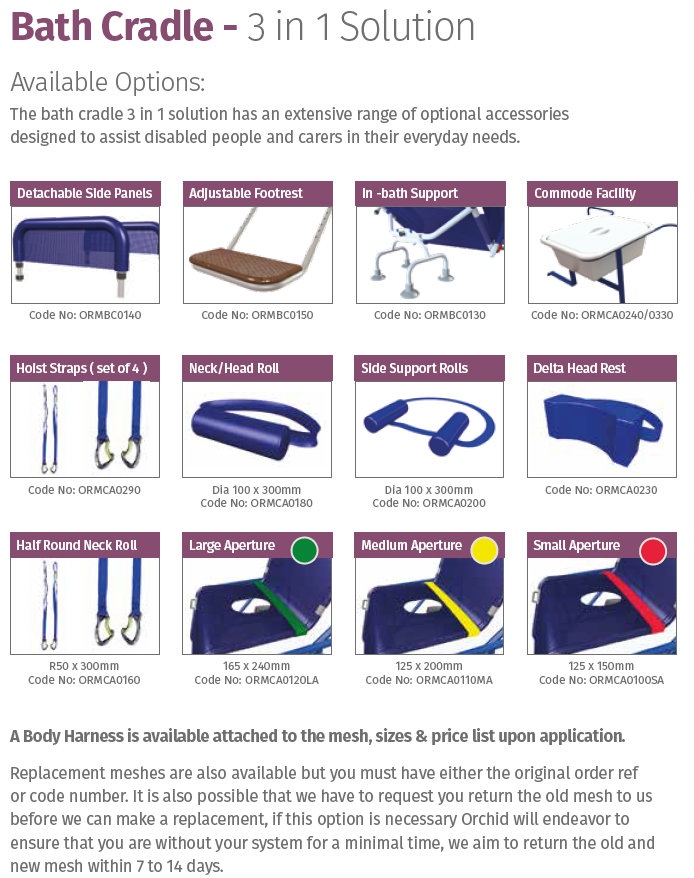 Bath Cradle - 3 in 1 Solution

Available Options:

The bath cradle 3 in 1 solution has an extensive range of optional accessories designed to assist disabled people and carers in their everyday needs.

Detachable Side Panels

Code No: ORMBC0140

Adjustable Footrest

Code No: ORMBC0150

In -bath Support

Code No: ORMBC0130

Commode Facility

Code No: ORMCA0240/0330

Hoist Straps ( set of 4 )

Code No: ORMCA0290

Neck/Head Roll

Dia 100 x 300mm
Code No: ORMCA0180

Side Support Rolls

Dia 100 x 300mm
Code No: ORMCA0200

Delta Head Rest

Code No: ORMCA0230

Half Round Neck Roll

R50 x 300mm
Code No: ORMCA0160

Large Aperture

165 x 240mm
Code No: ORMCA0120LA

Medium Aperture

125 x 200mm
Code No: ORMCA0110MA

Small Aperture

125 x 150mm
Code No: ORMCA0100SA

A Body Harness is available attached to the mesh, sizes & price list upon application.

Replacement meshes are also available but you must have either the original order ref or code number. It is also possible that we have to request you return the old mesh to us before we can make a replacement, if this option is necessary Orchid will endeavor to ensure that you are without your system for a minimal time, we aim to return the old and new mesh within 7 to 14 days.