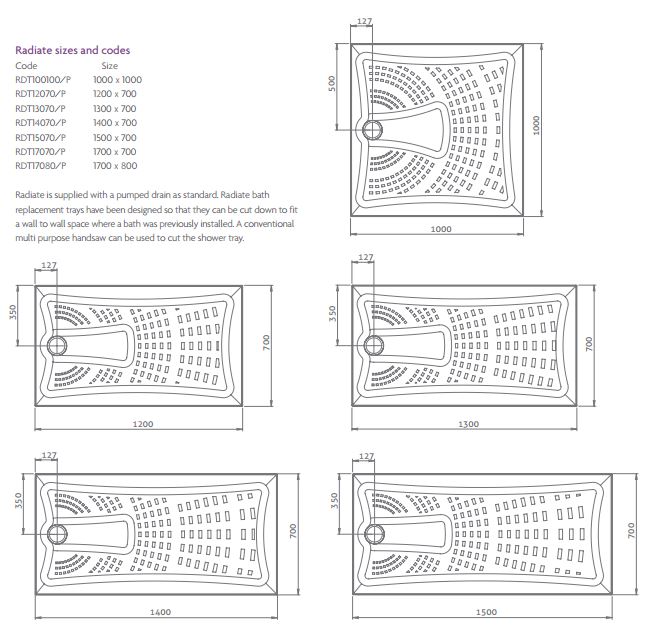 Radiate sizes and codes

| Code | Size |
|---|---|
| RDT100100/P | 1000 x 1000 |
| RDT12070/P | 1200 x 700 |
| RDT13070/P | 1300 x 700 |
| RDT14070/P | 1400 x 700 |
| RDT15070/P | 1500 x 700 |
| RDT17070/P | 1700 x 700 |
| RDT17080/P | 1700 x 800 |

Radiate is supplied with a pumped drain as standard. Radiate bath replacement trays have been designed so that they can be cut down to fit a wall to wall space where a bath was previously installed. A conventional multi purpose handsaw can be used to cut the shower tray.

127
500
1000
1000

127
350
700
1200

127
350
700
1300

127
350
700
1400

127
350
700
1500