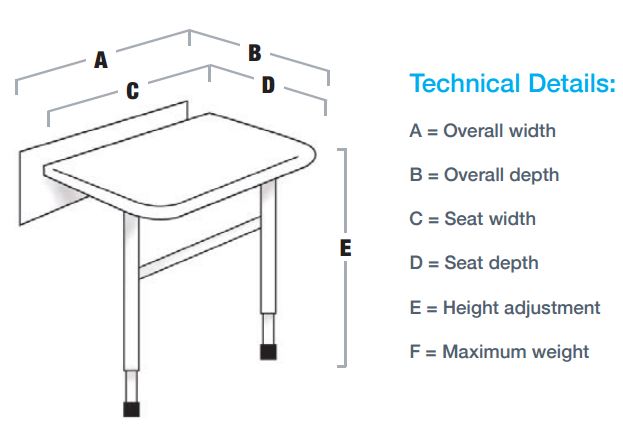 A
B
C
D
E

Technical Details:

A = Overall width

B = Overall depth

C = Seat width

D = Seat depth

E = Height adjustment

F = Maximum weight