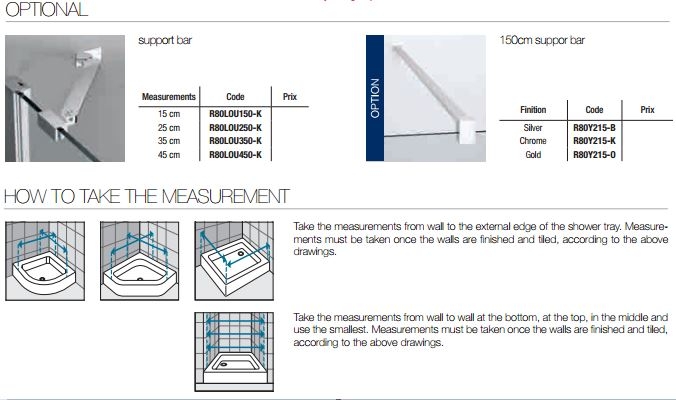 OPTIONAL

support bar

| Measurements | Code | Prix |
|---|---|---|
| 15 cm | R80LOU150-K | |
| 25 cm | R80LOU250-K | |
| 35 cm | R80LOU350-K | |
| 45 cm | R80LOU450-K | |

OPTION

150cm suppor bar

| Finition | Code | Prix |
|---|---|---|
| Silver | R80Y215-B | |
| Chrome | R80Y215-K | |
| Gold | R80Y215-O | |

HOW TO TAKE THE MEASUREMENT

Take the measurements from wall to the external edge of the shower tray. Measurements must be taken once the walls are finished and tiled, according to the above drawings.

Take the measurements from wall to wall at the bottom, at the top, in the middle and use the smallest. Measurements must be taken once the walls are finished and tiled, according to the above drawings.